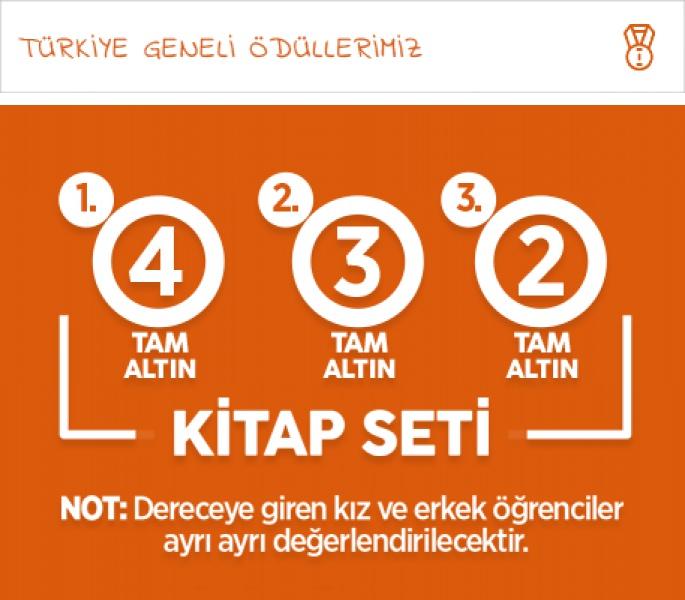 TÜRKİYE GENELİ ÖDÜLLERİMİZ

1. 4 TAM ALTIN

2. 3 TAM ALTIN

3. 2 TAM ALTIN

KİTAP SETİ

NOT: Dereceye giren kız ve erkek öğrenciler ayrı ayrı değerlendirilecektir.